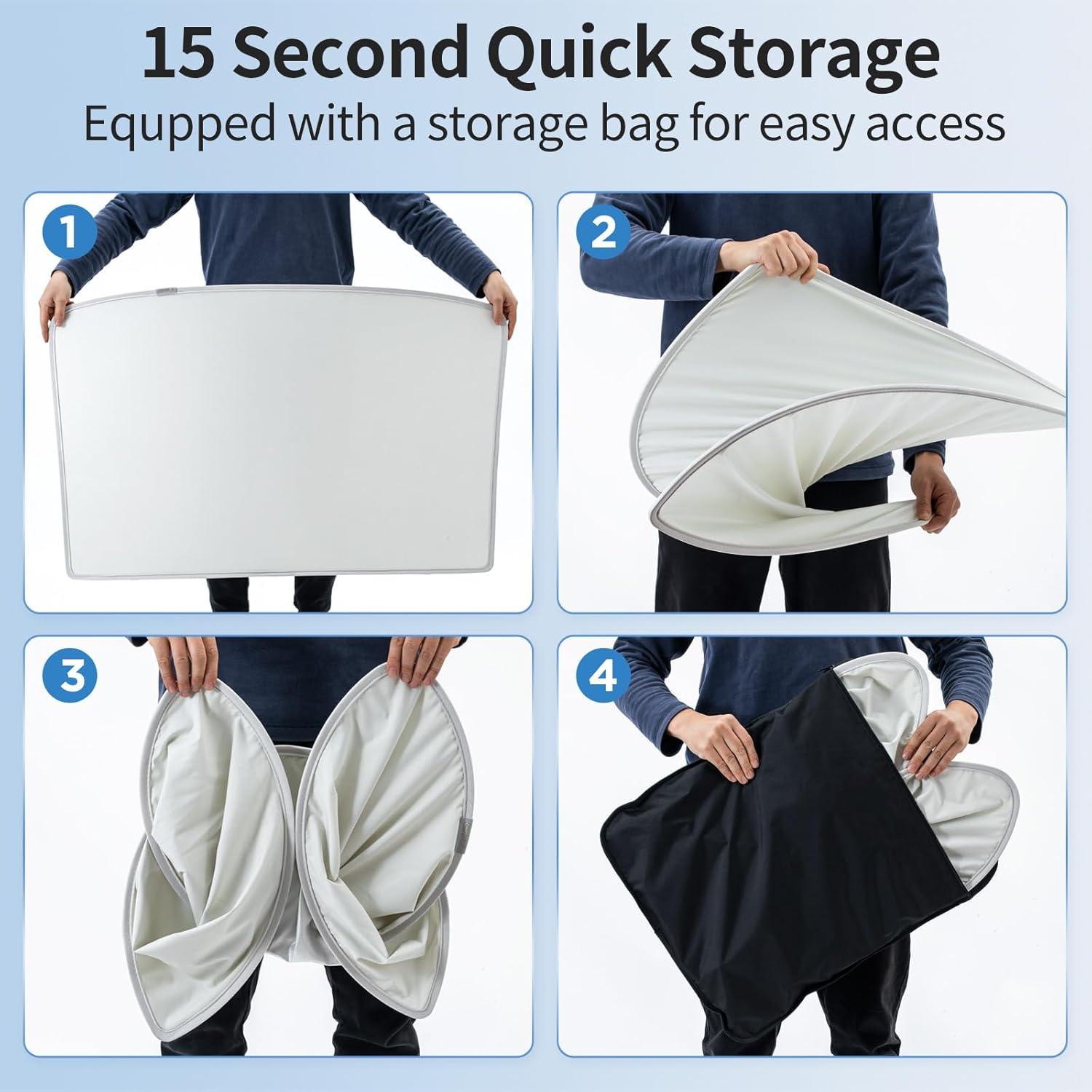 15 Second Quick Storage
Equpped with a storage bag for easy access

1

2

3

4