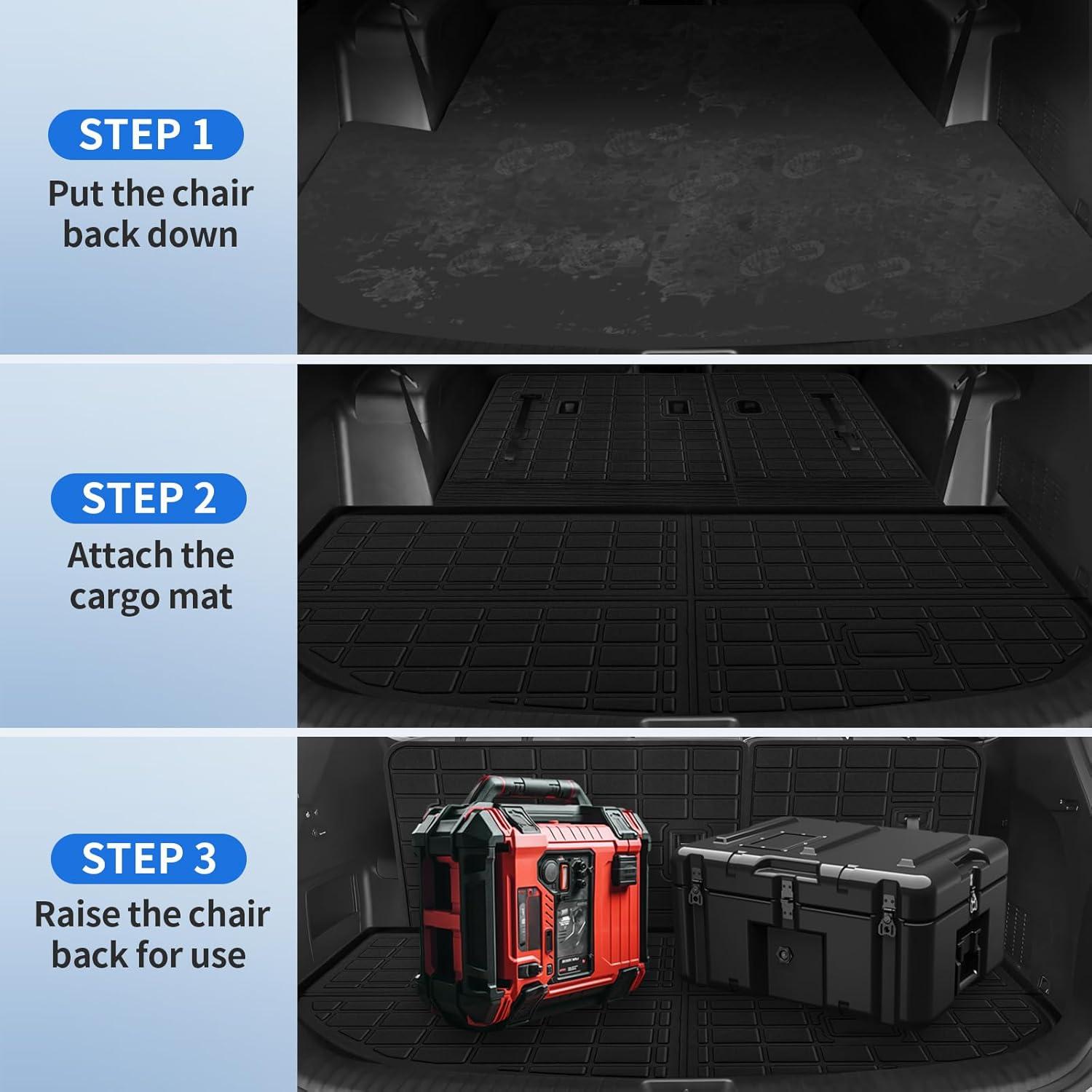 STEP 1
Put the chair back down

STEP 2
Attach the cargo mat

STEP 3
Raise the chair back for use