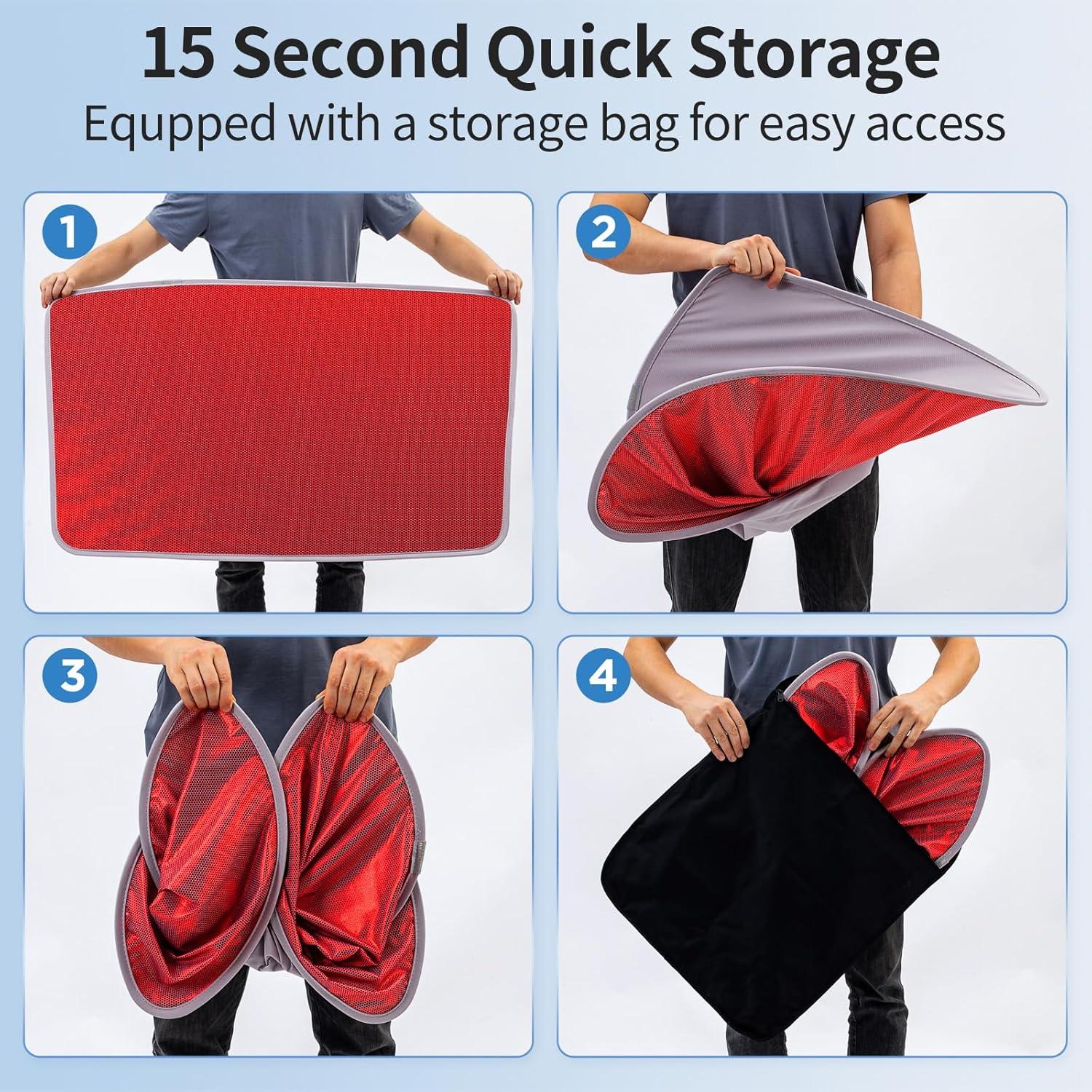 15 Second Quick Storage
Equpped with a storage bag for easy access

1

2

3

4