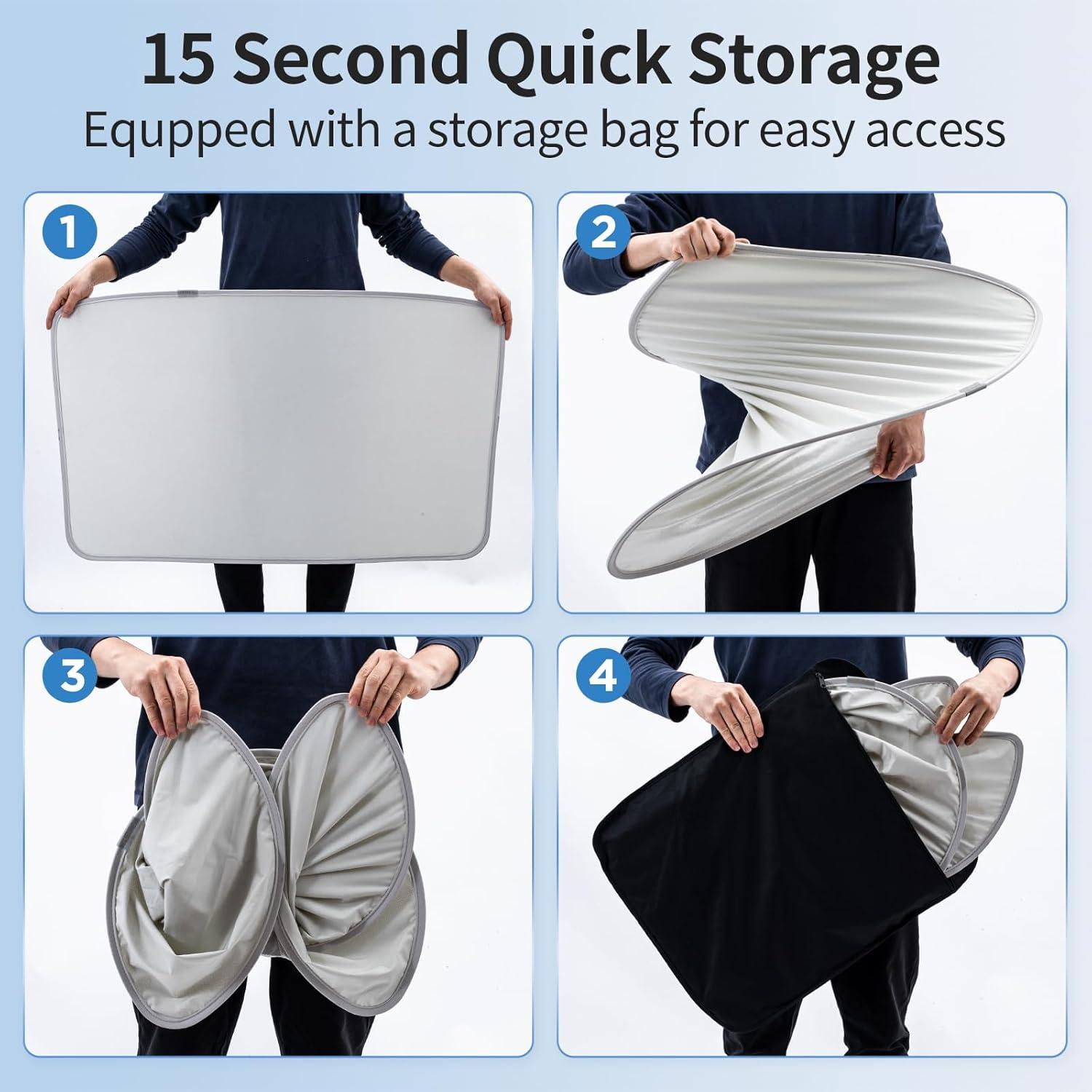 15 Second Quick Storage
Equpped with a storage bag for easy access

1

2

3

4